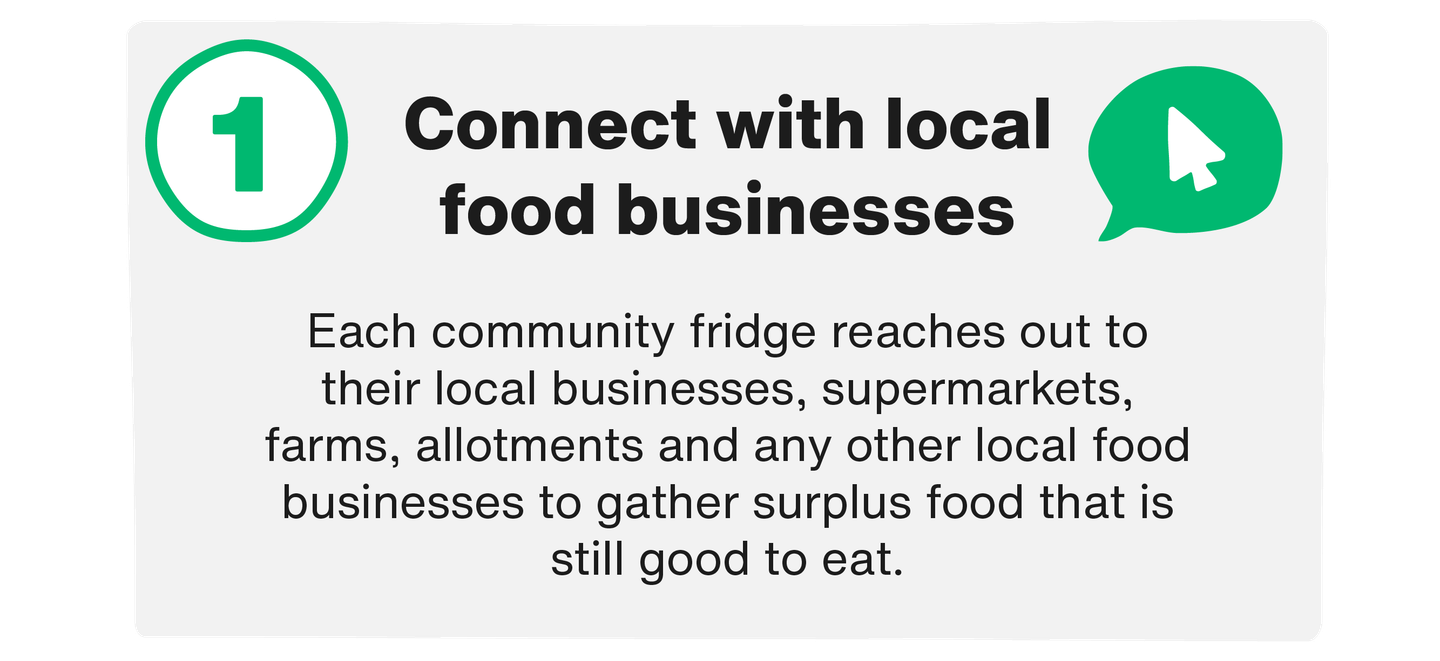 1

Connect with local food businesses

Each community fridge reaches out to their local businesses, supermarkets, farms, allotments and any other local food businesses to gather surplus food that is still good to eat.