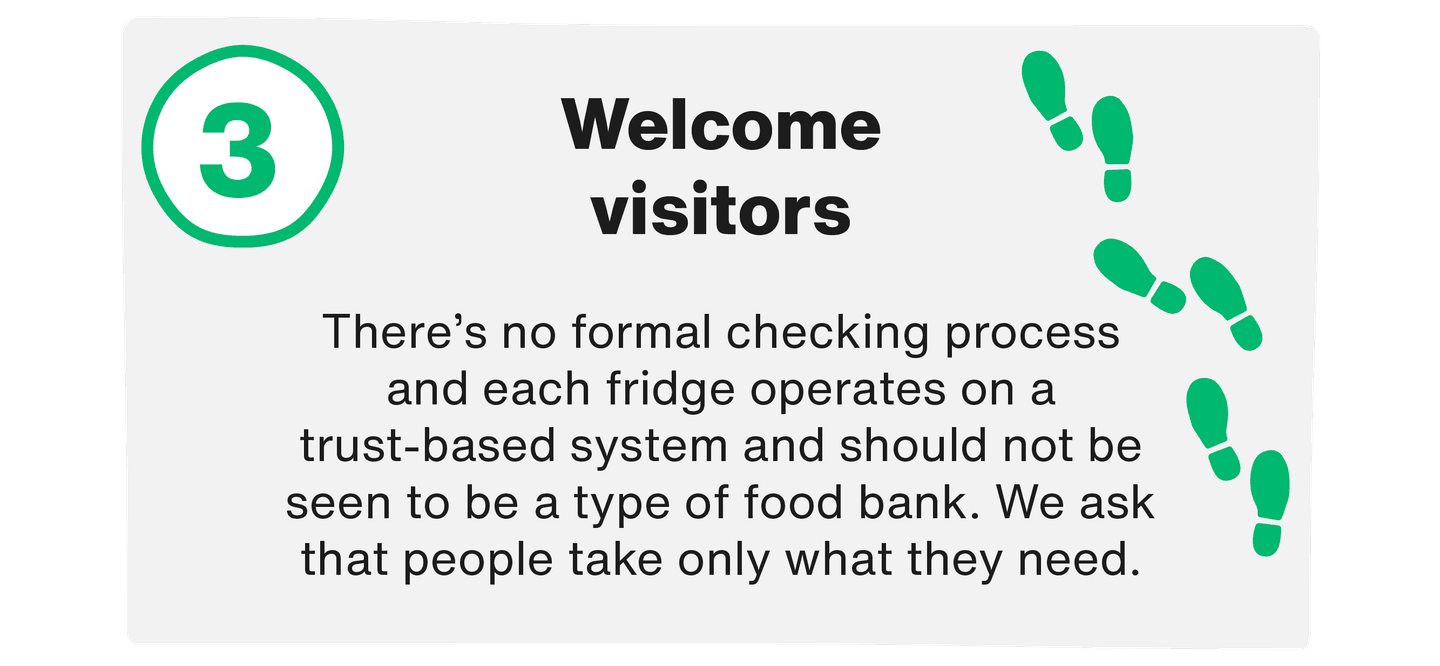 3

Welcome visitors

There’s no formal checking process and each fridge operates on a trust-based system and should not be seen to be a type of food bank. We ask that people take only what they need.