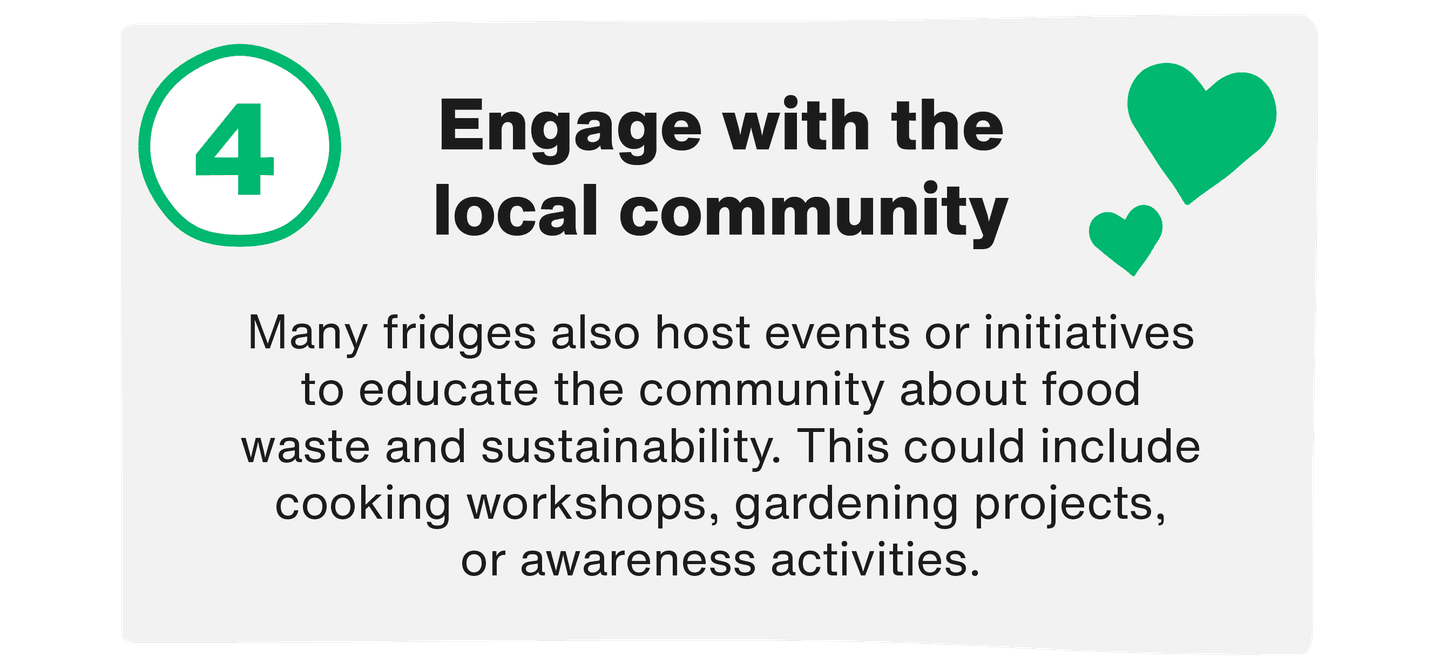 4

Engage with the local community

Many fridges also host events or initiatives to educate the community about food waste and sustainability. This could include cooking workshops, gardening projects, or awareness activities.