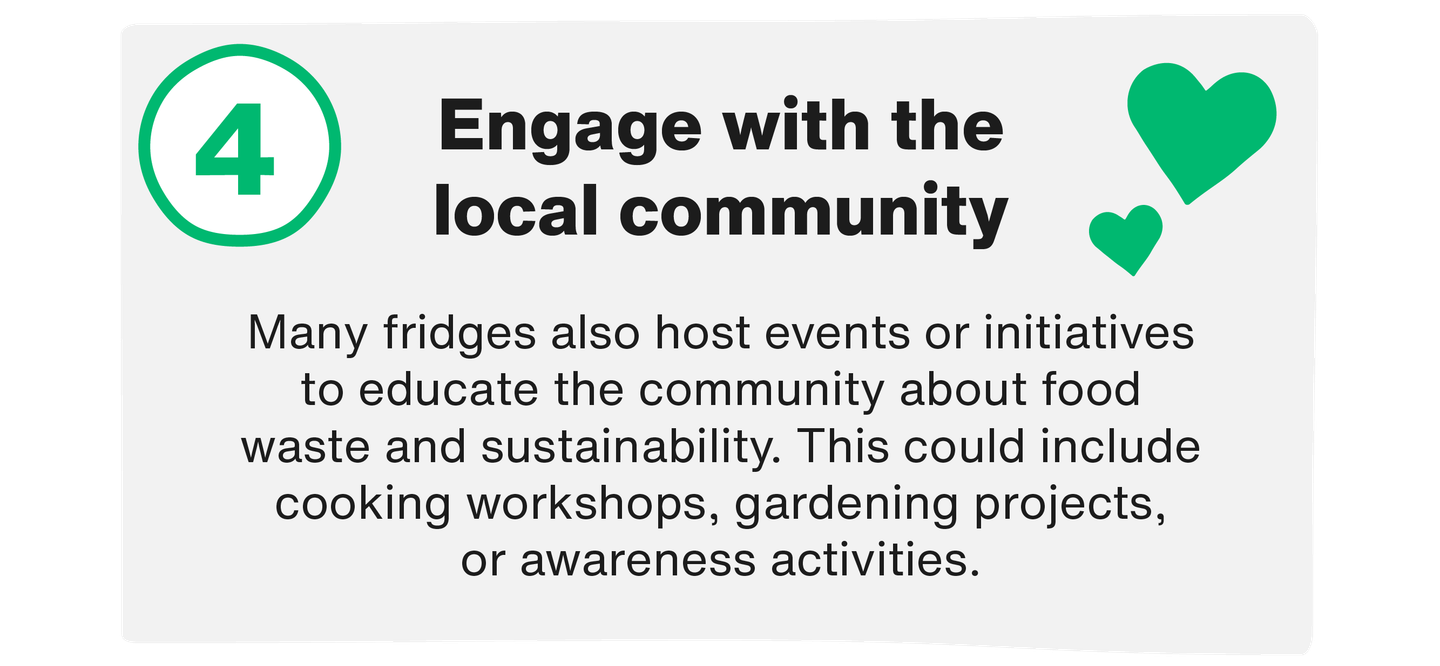 4

Engage with the local community

Many fridges also host events or initiatives to educate the community about food waste and sustainability. This could include cooking workshops, gardening projects, or awareness activities.