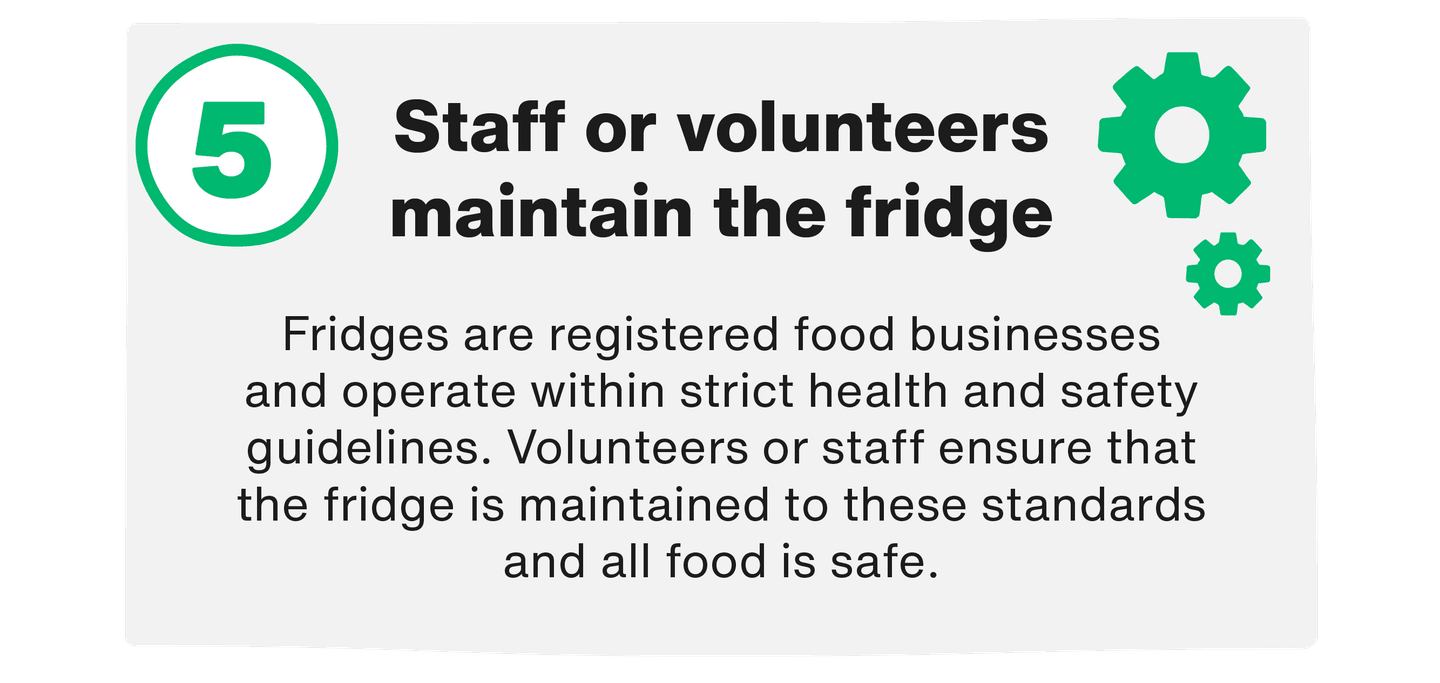 5

Staff or volunteers maintain the fridge

Fridges are registered food businesses and operate within strict health and safety guidelines. Volunteers or staff ensure that the fridge is maintained to these standards and all food is safe.