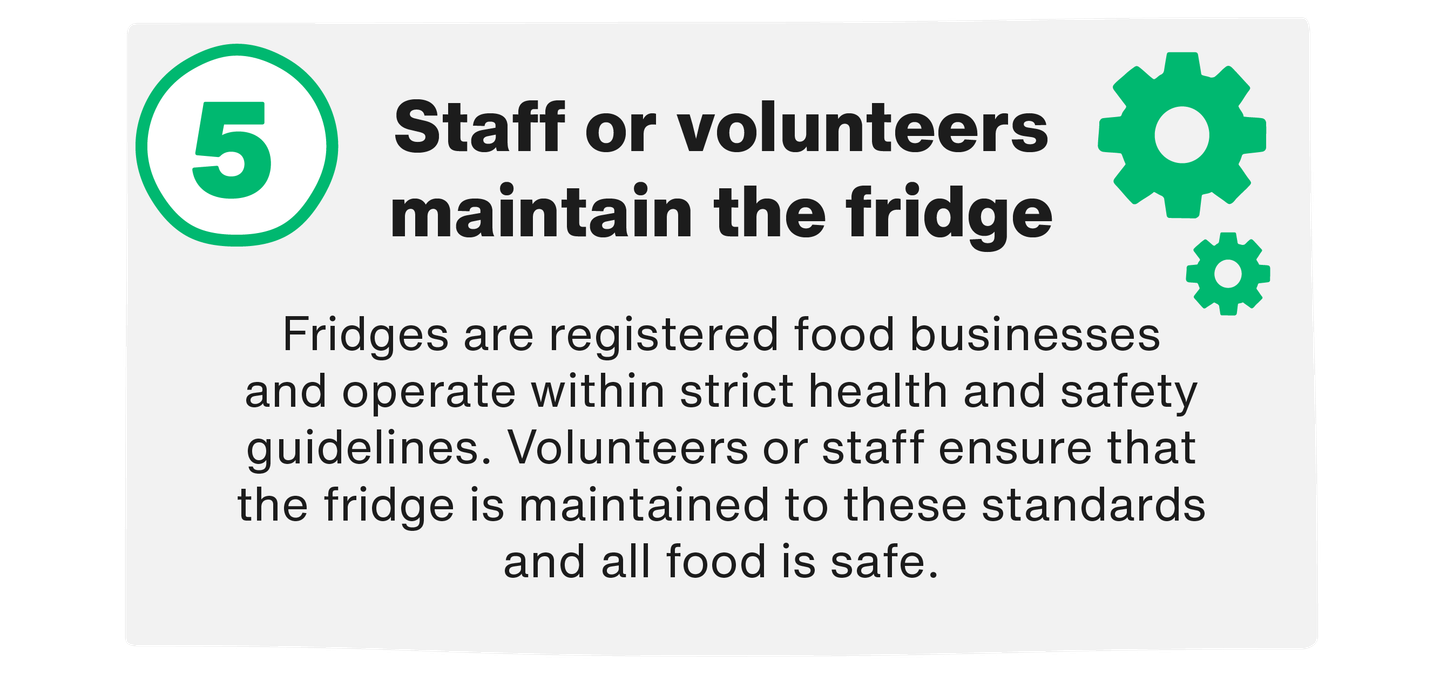 5

Staff or volunteers maintain the fridge

Fridges are registered food businesses and operate within strict health and safety guidelines. Volunteers or staff ensure that the fridge is maintained to these standards and all food is safe.