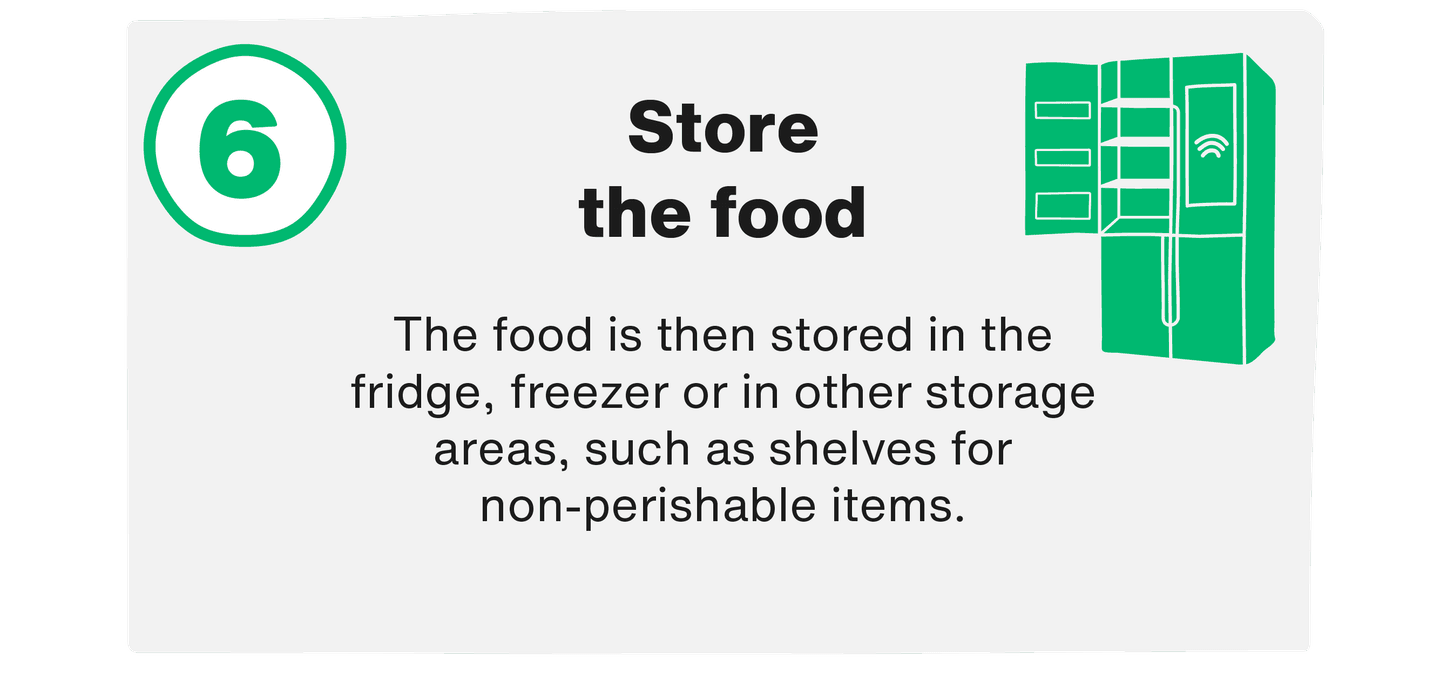 6

Store the food

The food is then stored in the fridge, freezer or in other storage areas, such as shelves for non-perishable items.