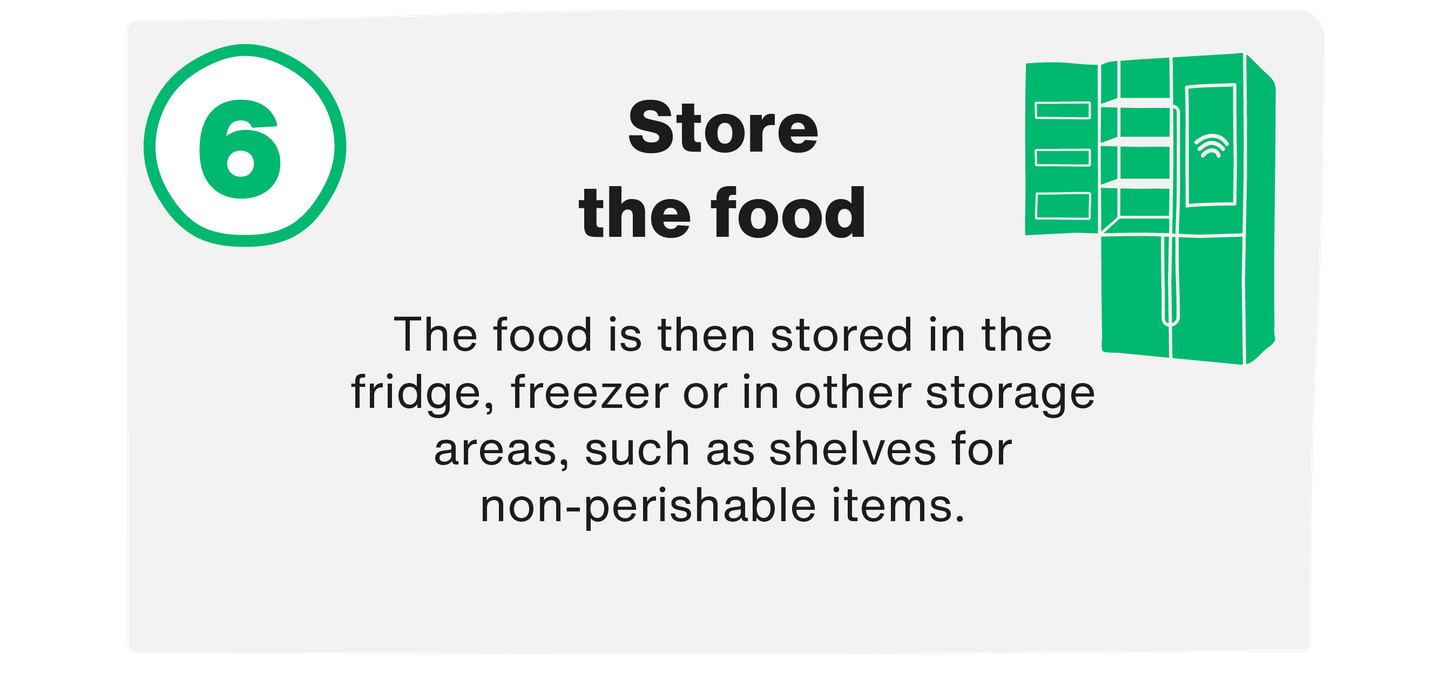 6

Store the food

The food is then stored in the fridge, freezer or in other storage areas, such as shelves for non-perishable items.